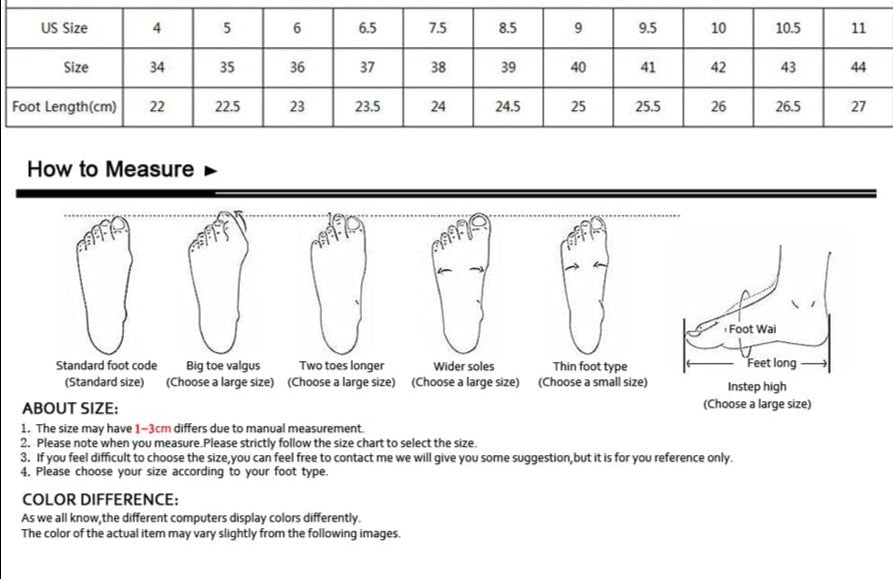 | US Size | 4 | 5 | 6 | 6.5 | 7.5 | 8.5 | 9 | 9.5 | 10 | 10.5 | 11 |
|---|---|---|---|---|---|---|---|---|---|---|---|
| Size | 34 | 35 | 36 | 37 | 38 | 39 | 40 | 41 | 42 | 43 | 44 |
| Foot Length(cm) | 22 | 22.5 | 23 | 23.5 | 24 | 24.5 | 25 | 25.5 | 26 | 26.5 | 27 |

How to Measure ►

Standard foot code (Standard size)
Big toe valgus (Choose a large size)
Two toes longer (Choose a large size)
Wider soles (Choose a large size)
Thin foot type (Choose a small size)
Foot Wai
Feet long
Instep high (Choose a large size)

ABOUT SIZE:
1. The size may have 1-3cm differs due to manual measurement.
2. Please note when you measure.Please strictly follow the size chart to select the size.
3. If you feel difficult to choose the size,you can feel free to contact me we will give you some suggestion,but it is for you reference only.
4. Please choose your size according to your foot type.

COLOR DIFFERENCE:
As we all know,the different computers display colors differently.
The color of the actual item may vary slightly from the following images.