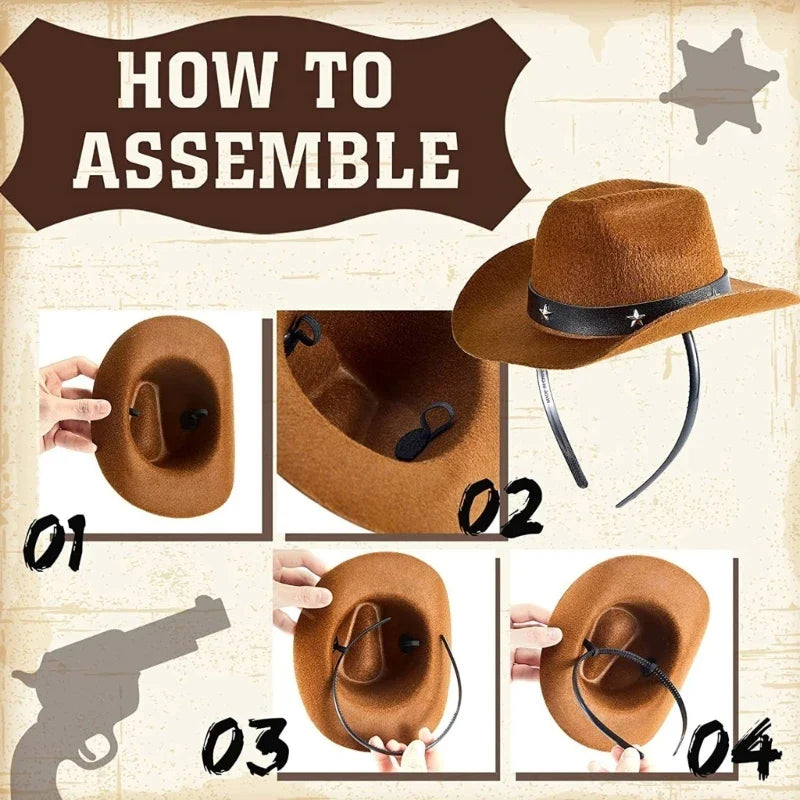 HOW TO ASSEMBLE

01

02

03

04