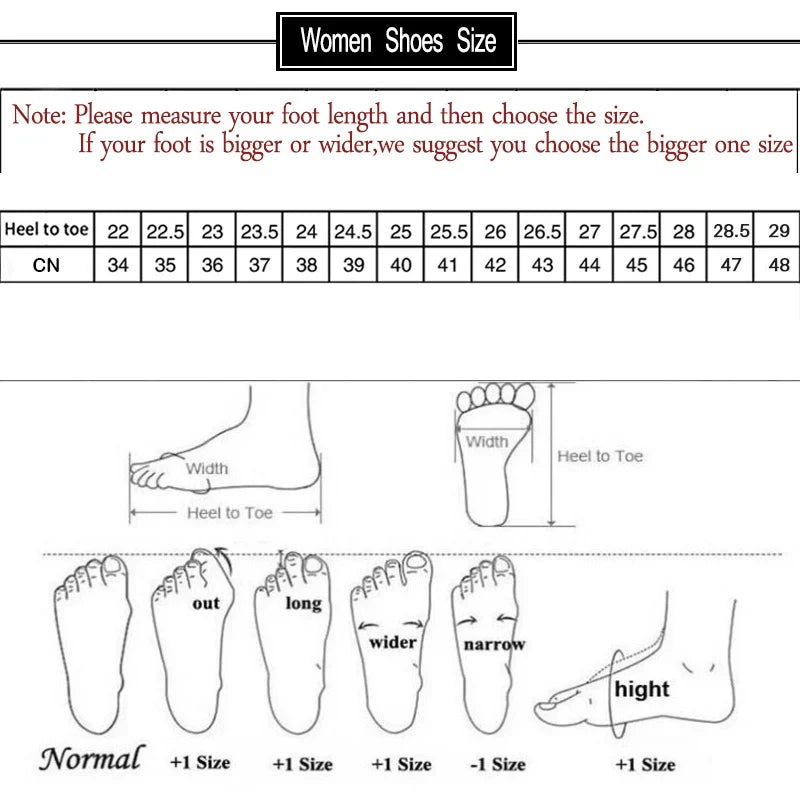 Women Shoes Size

Note: Please measure your foot length and then choose the size.
If your foot is bigger or wider,we suggest you choose the bigger one size

| Heel to toe | 22 | 22.5 | 23 | 23.5 | 24 | 24.5 | 25 | 25.5 | 26 | 26.5 | 27 | 27.5 | 28 | 28.5 | 29 |
|---|---|---|---|---|---|---|---|---|---|---|---|---|---|---|---|
| CN | 34 | 35 | 36 | 37 | 38 | 39 | 40 | 41 | 42 | 43 | 44 | 45 | 46 | 47 | 48 |

Width
Heel to Toe
Width
Heel to Toe

out
long
wider
narrow
hight

Normal +1 Size +1 Size +1 Size -1 Size +1 Size