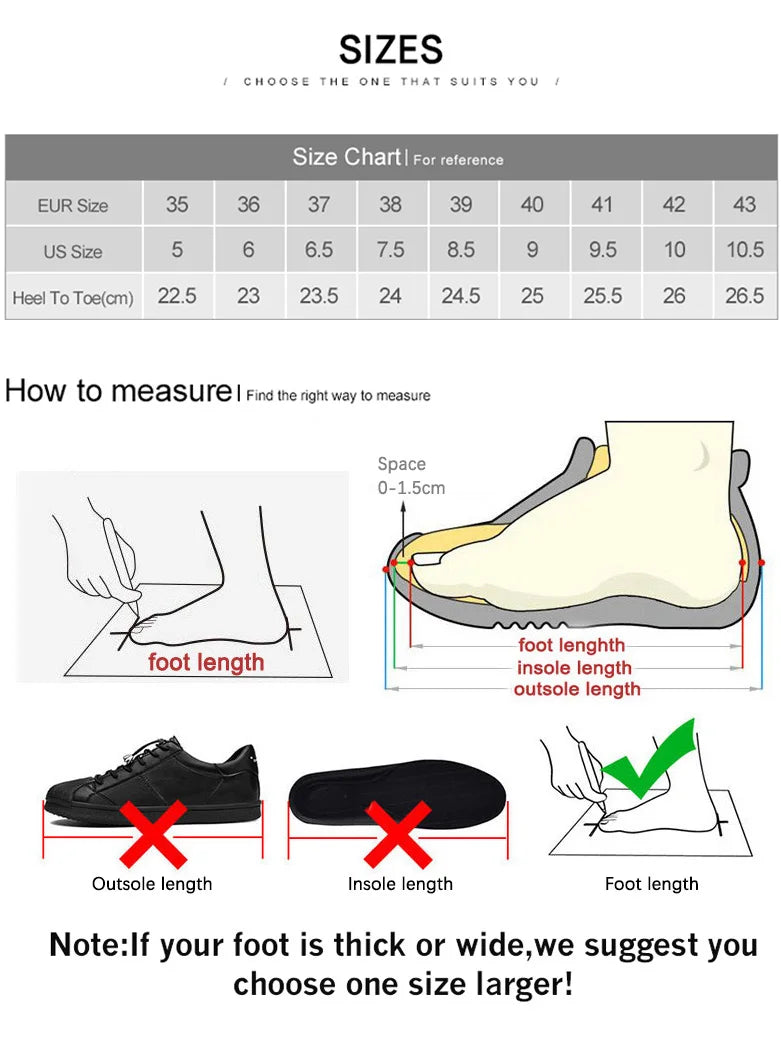 SIZES

/ CHOOSE THE ONE THAT SUITS YOU /

Size Chart | For reference

| EUR Size | 35 | 36 | 37 | 38 | 39 | 40 | 41 | 42 | 43 |
|---|---|---|---|---|---|---|---|---|---|
| US Size | 5 | 6 | 6.5 | 7.5 | 8.5 | 9 | 9.5 | 10 | 10.5 |
| Heel To Toe(cm) | 22.5 | 23 | 23.5 | 24 | 24.5 | 25 | 25.5 | 26 | 26.5 |

How to measure | Find the right way to measure

foot length

Space 0-1.5cm

foot lenghth
insole length
outsole length

Outsole length

Insole length

Foot length

Note:If your foot is thick or wide,we suggest you choose one size larger!